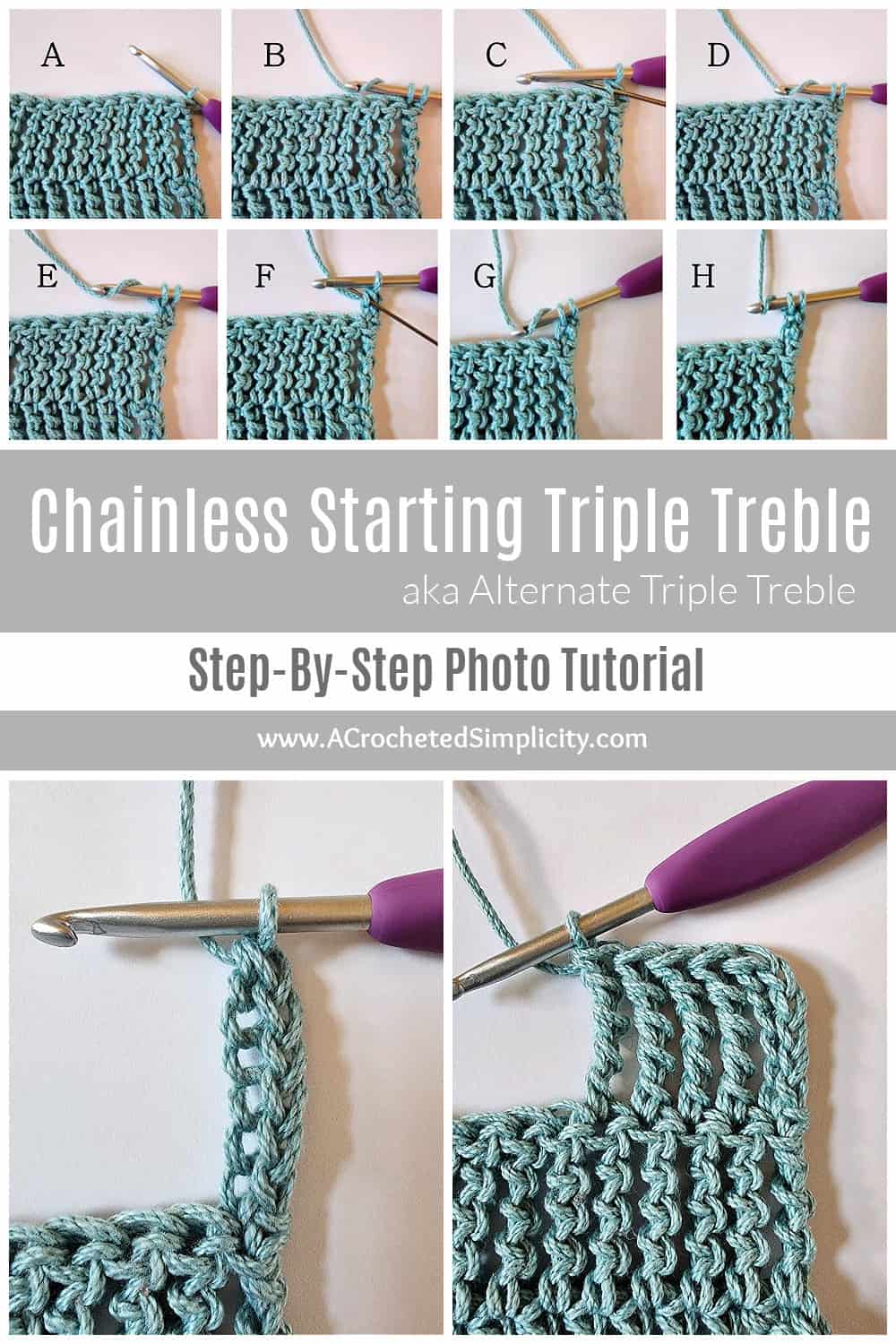 A

B

C

D

E

F

G

H

Chainless Starting Triple Treble

aka Alternate Triple Treble

Step-By-Step Photo Tutorial

www.ACrochetedSimplicity.com